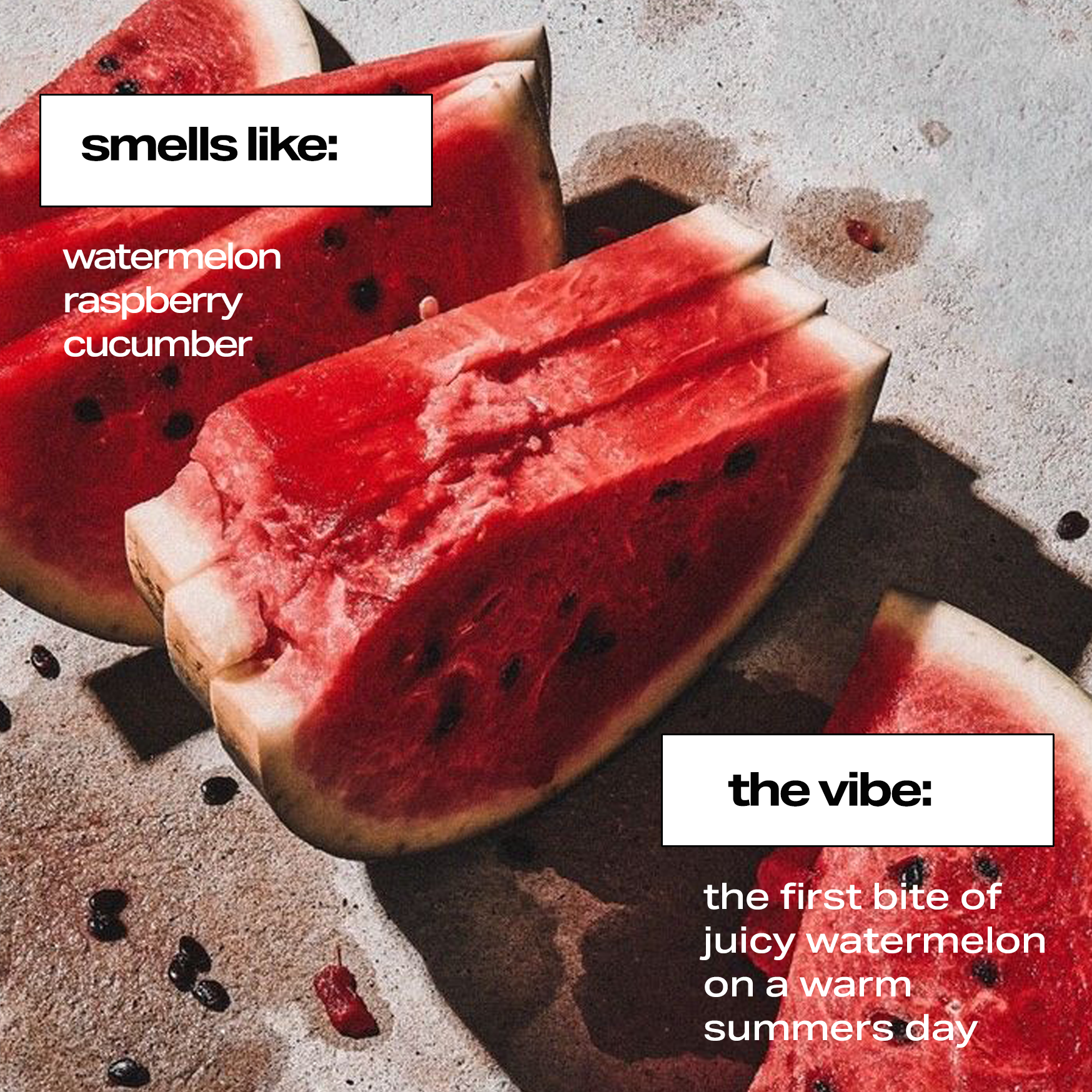 smells like:

watermelon
raspberry
cucumber

the vibe:

the first bite of juicy watermelon on a warm summers day