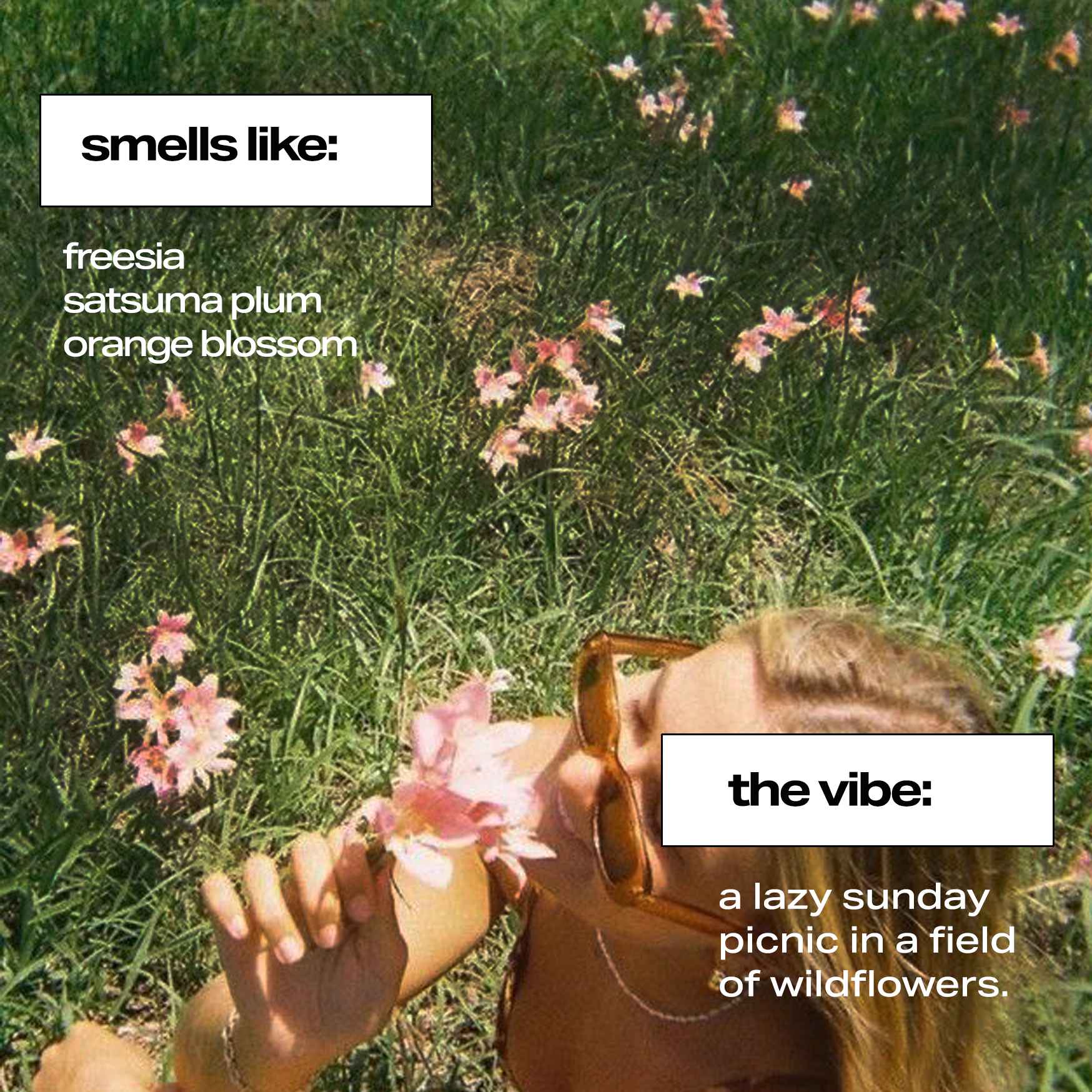 smells like:

freesia
satsuma plum
orange blossom

the vibe:

a lazy sunday picnic in a field of wildflowers.